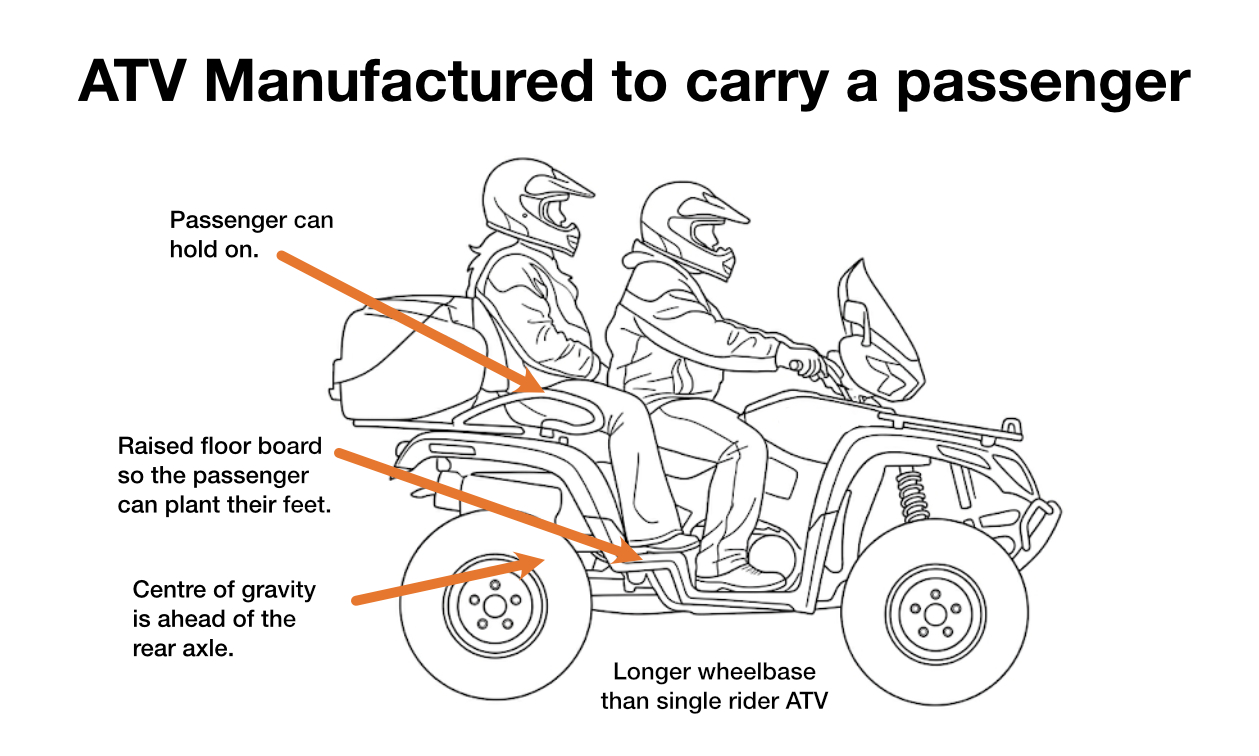 ATV Manufactured to carry a passenger

Passenger can hold on.

Raised floor board so the passenger can plant their feet.

Centre of gravity is ahead of the rear axle.

Longer wheelbase than single rider ATV